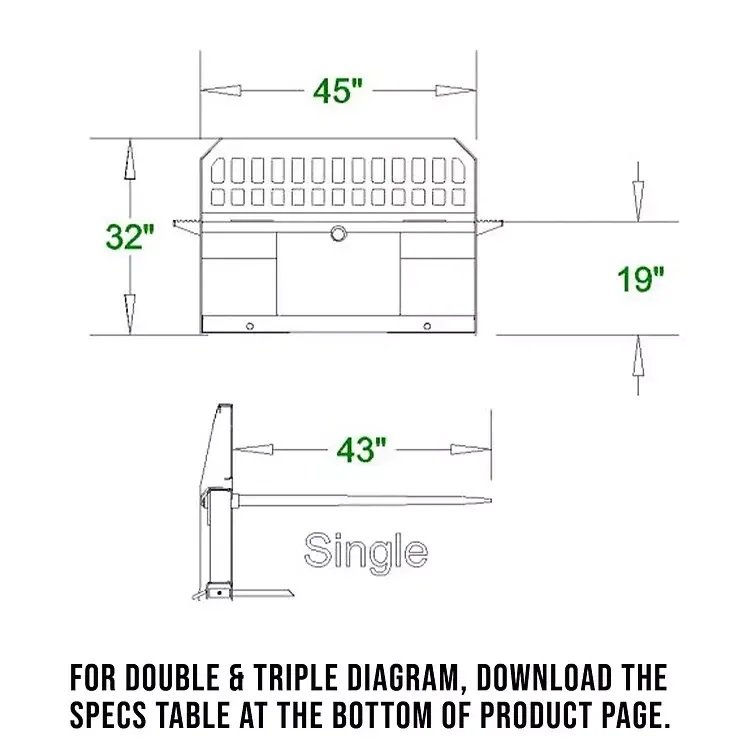 45"

32"

19"

43"

Single

FOR DOUBLE & TRIPLE DIAGRAM, DOWNLOAD THE SPECS TABLE AT THE BOTTOM OF PRODUCT PAGE.