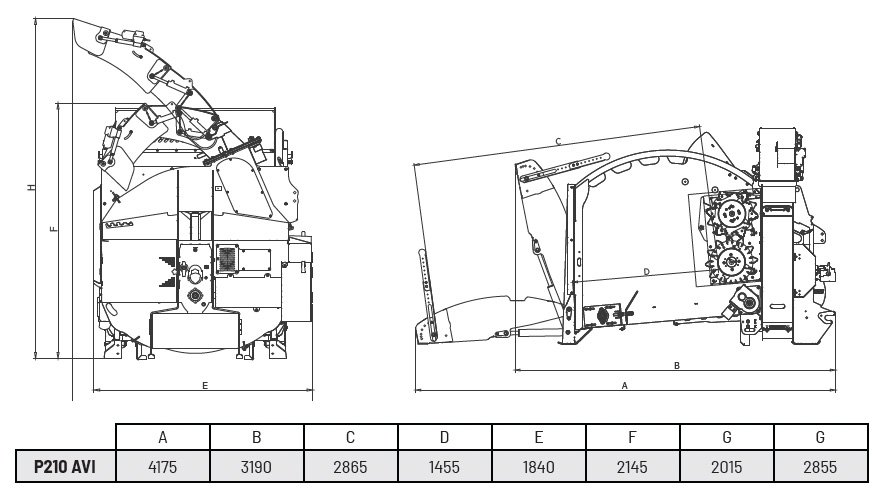 H
F
E
C
D
B
A

|  | A | B | C | D | E | F | G | G |
|---|---|---|---|---|---|---|---|---|
| P210 AVI | 4175 | 3190 | 2865 | 1455 | 1840 | 2145 | 2015 | 2855 |