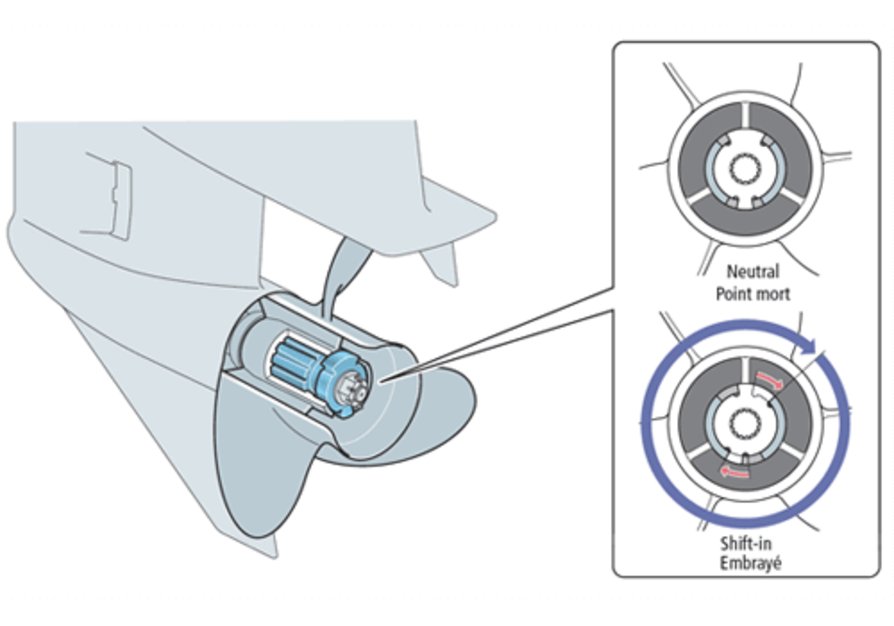 Neutral
Point mort

Shift-in
Embrayé