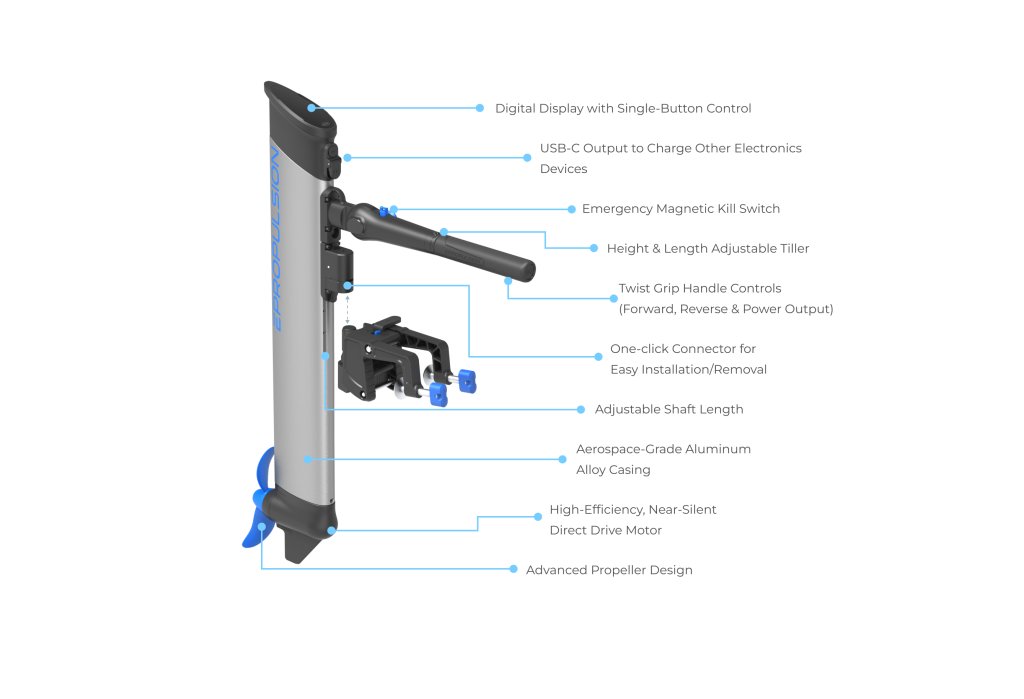 EPROPULSION

Digital Display with Single-Button Control

USB-C Output to Charge Other Electronics Devices

Emergency Magnetic Kill Switch

Height & Length Adjustable Tiller

Twist Grip Handle Controls (Forward, Reverse & Power Output)

One-click Connector for Easy Installation/Removal

Adjustable Shaft Length

Aerospace-Grade Aluminum Alloy Casing

High-Efficiency, Near-Silent Direct Drive Motor

Advanced Propeller Design