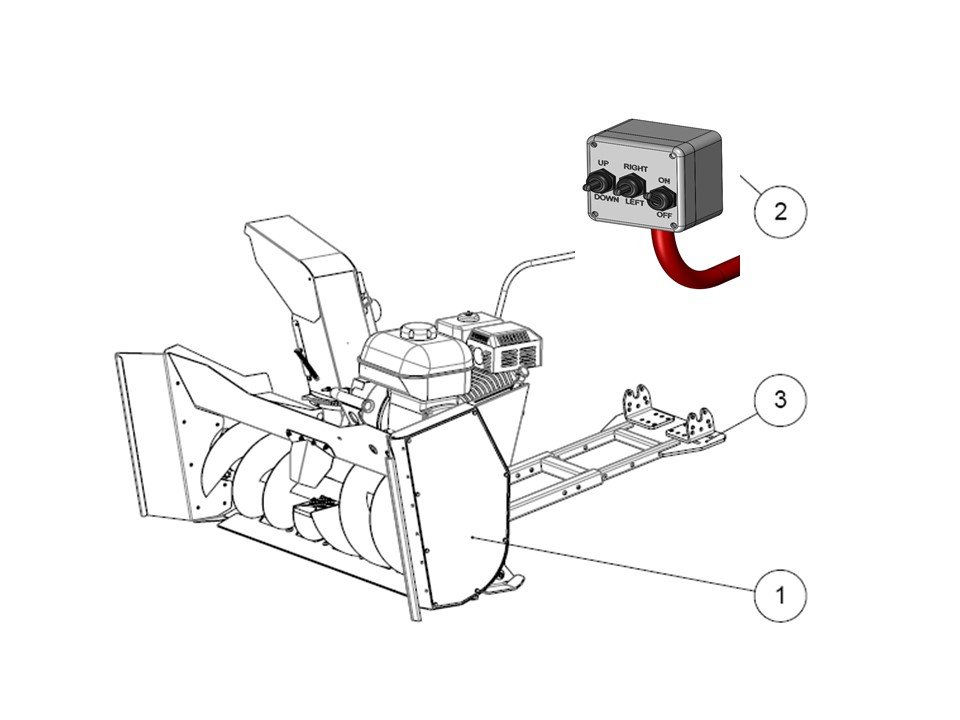 UP
DOWN
RIGHT
LEFT
ON
OFF
2
3
1