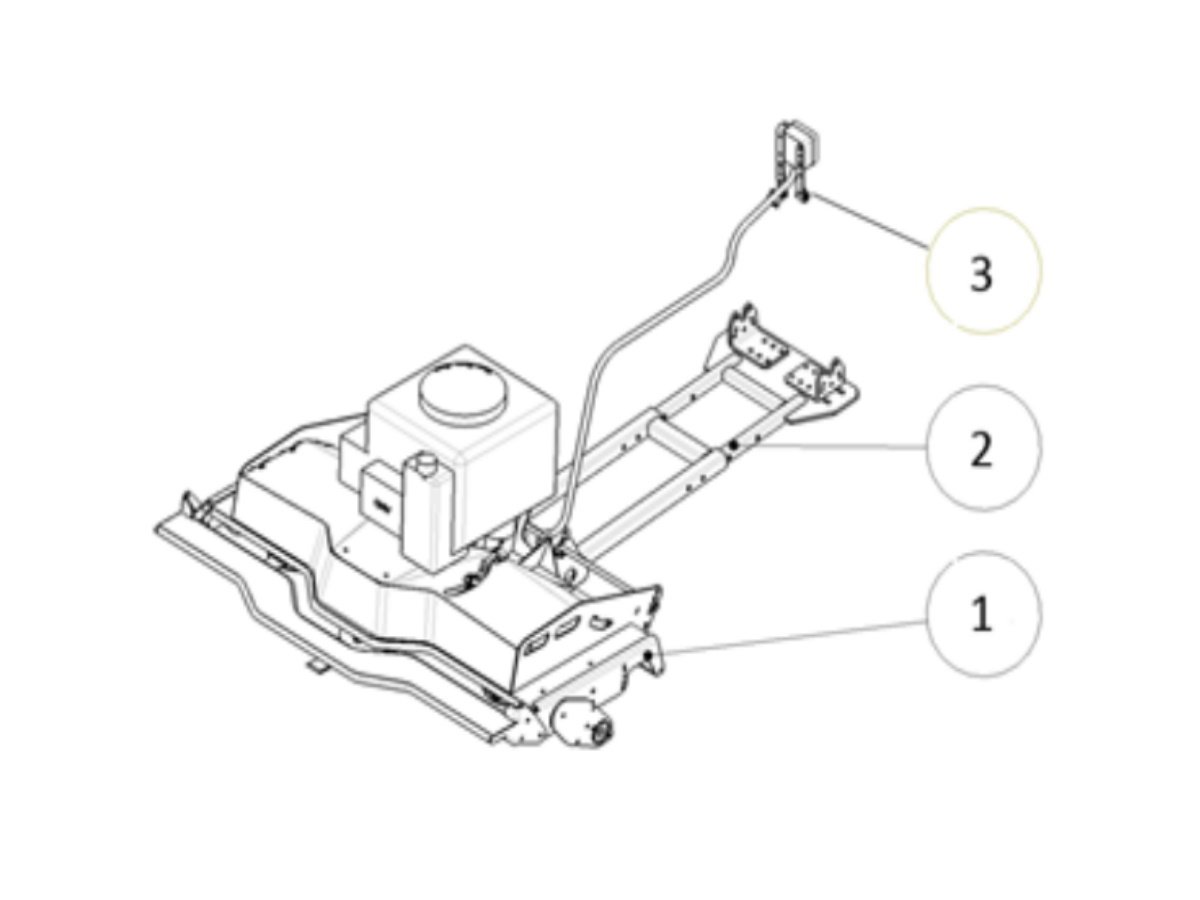 3

2

1