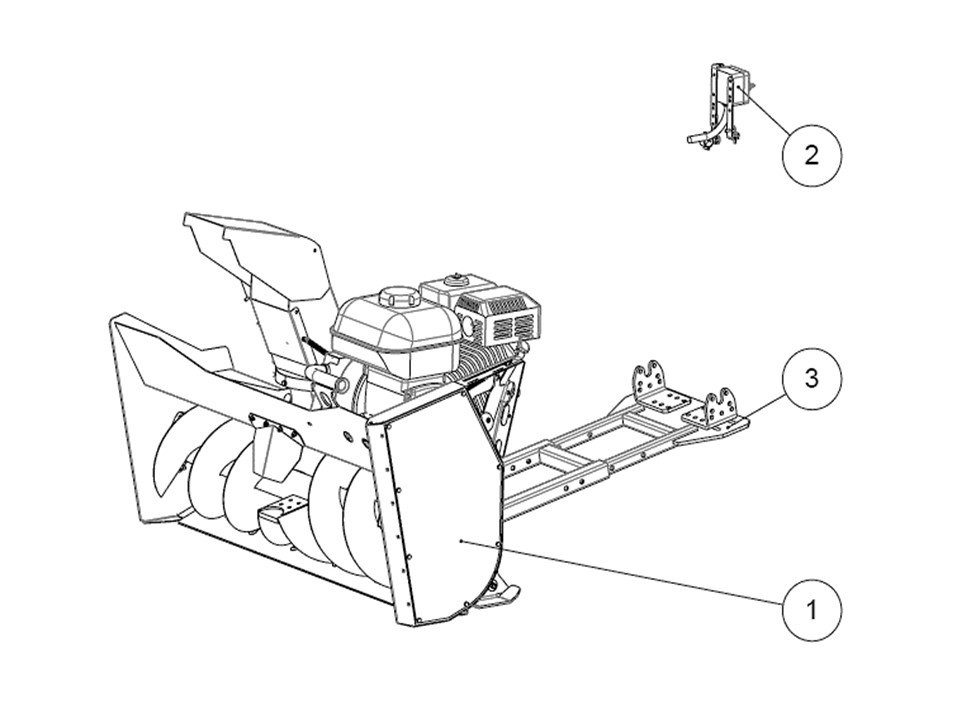 2

3

1