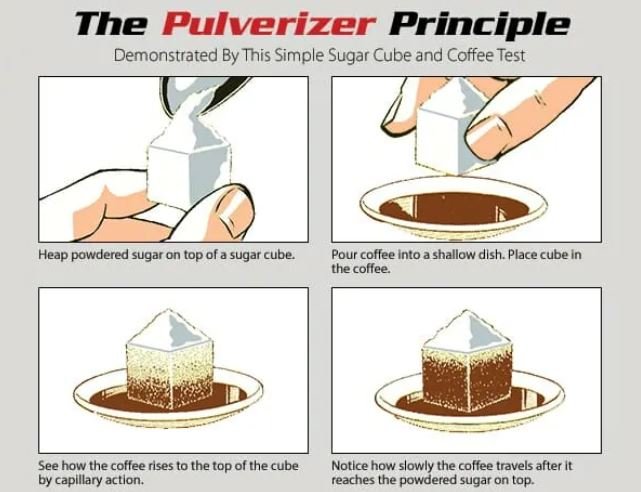 The Pulverizer Principle

Demonstrated By This Simple Sugar Cube and Coffee Test

Heap powdered sugar on top of a sugar cube.

Pour coffee into a shallow dish. Place cube in the coffee.

See how the coffee rises to the top of the cube by capillary action.

Notice how slowly the coffee travels after it reaches the powdered sugar on top.