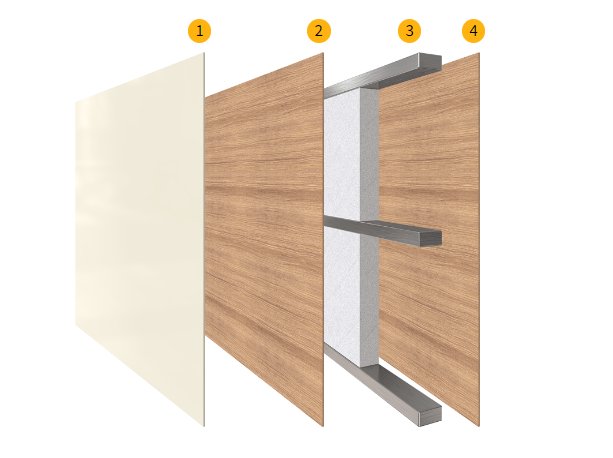 1
2
3
4