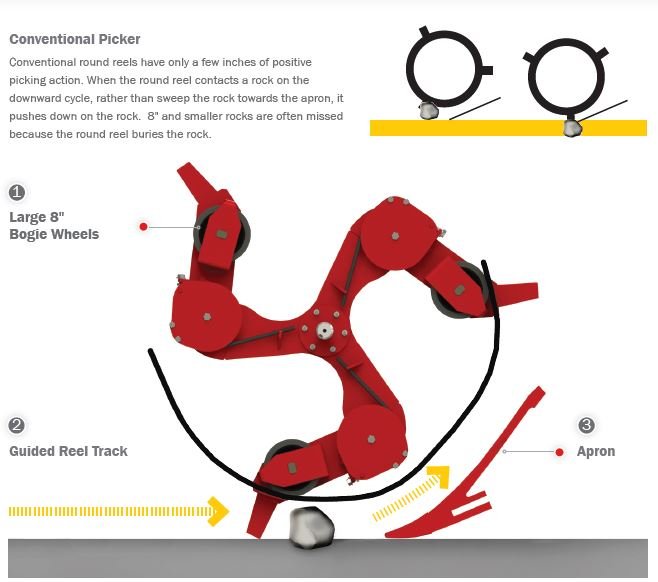 Conventional Picker

Conventional round reels have only a few inches of positive picking action. When the round reel contacts a rock on the downward cycle, rather than sweep the rock towards the apron, it pushes down on the rock. 8" and smaller rocks are often missed because the round reel buries the rock.

1

Large 8" Bogie Wheels

2

Guided Reel Track

3

Apron