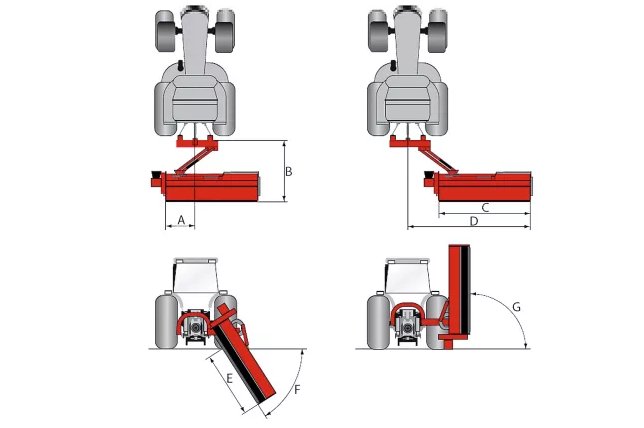 B

A

C

D

E

F

G