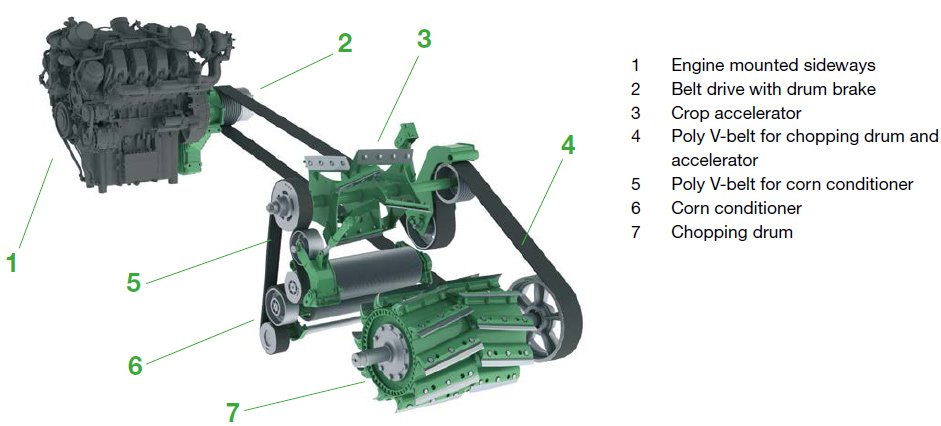 2
3
4
1
5
6
7

1 Engine mounted sideways
2 Belt drive with drum brake
3 Crop accelerator
4 Poly V-belt for chopping drum and accelerator
5 Poly V-belt for corn conditioner
6 Corn conditioner
7 Chopping drum