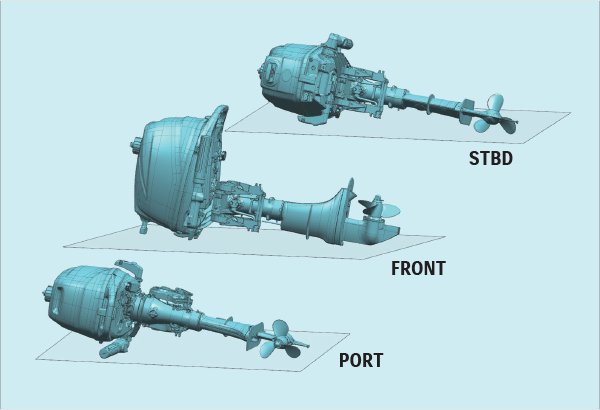 STBD

FRONT

PORT